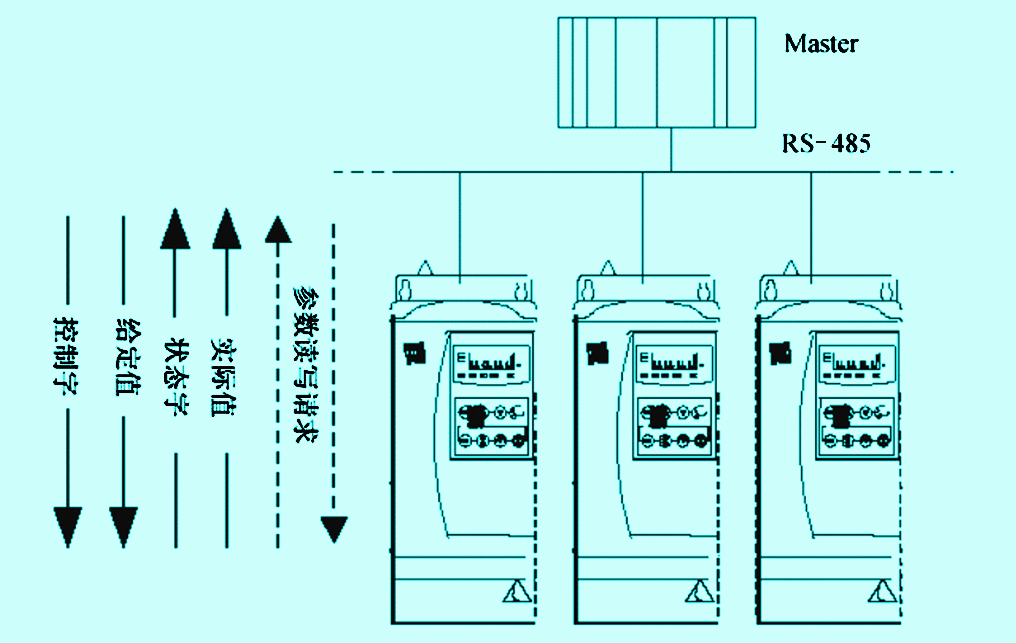 Master

RS-485

控制字

给定值

状态字

实际值

参数读写请求